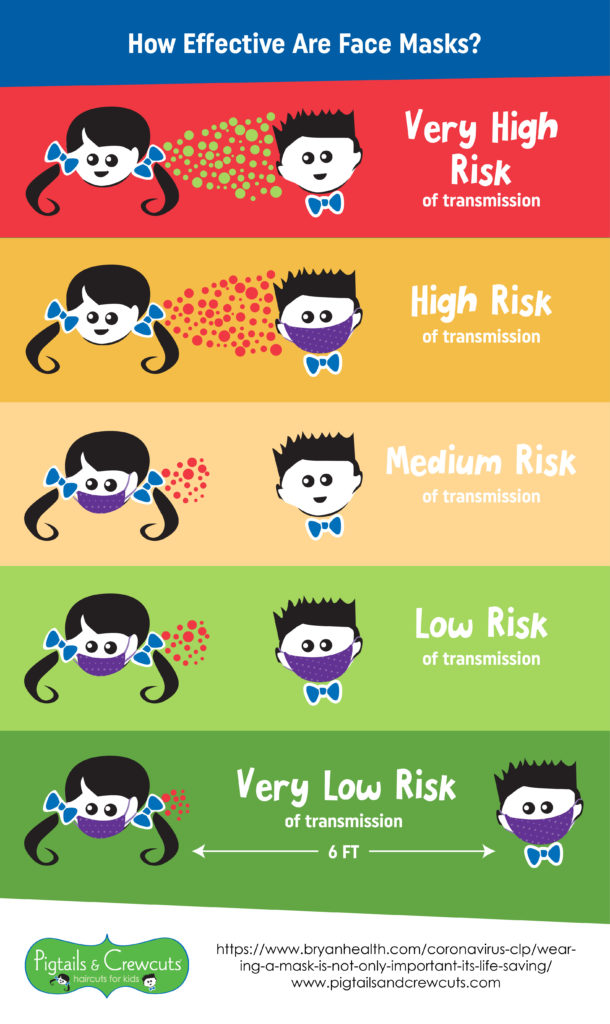 How Effective Are Face Masks?

Very High Risk
of transmission

High Risk
of transmission

Medium Risk
of transmission

Low Risk
of transmission

Very Low Risk
of transmission

6 FT

Pigtails & Crewcuts
haircuts for kids

https://www.bryanhealth.com/coronavirus-clp/wearing-a-mask-is-not-only-important-its-life-saving/
www.pigtailsandcrewcuts.com